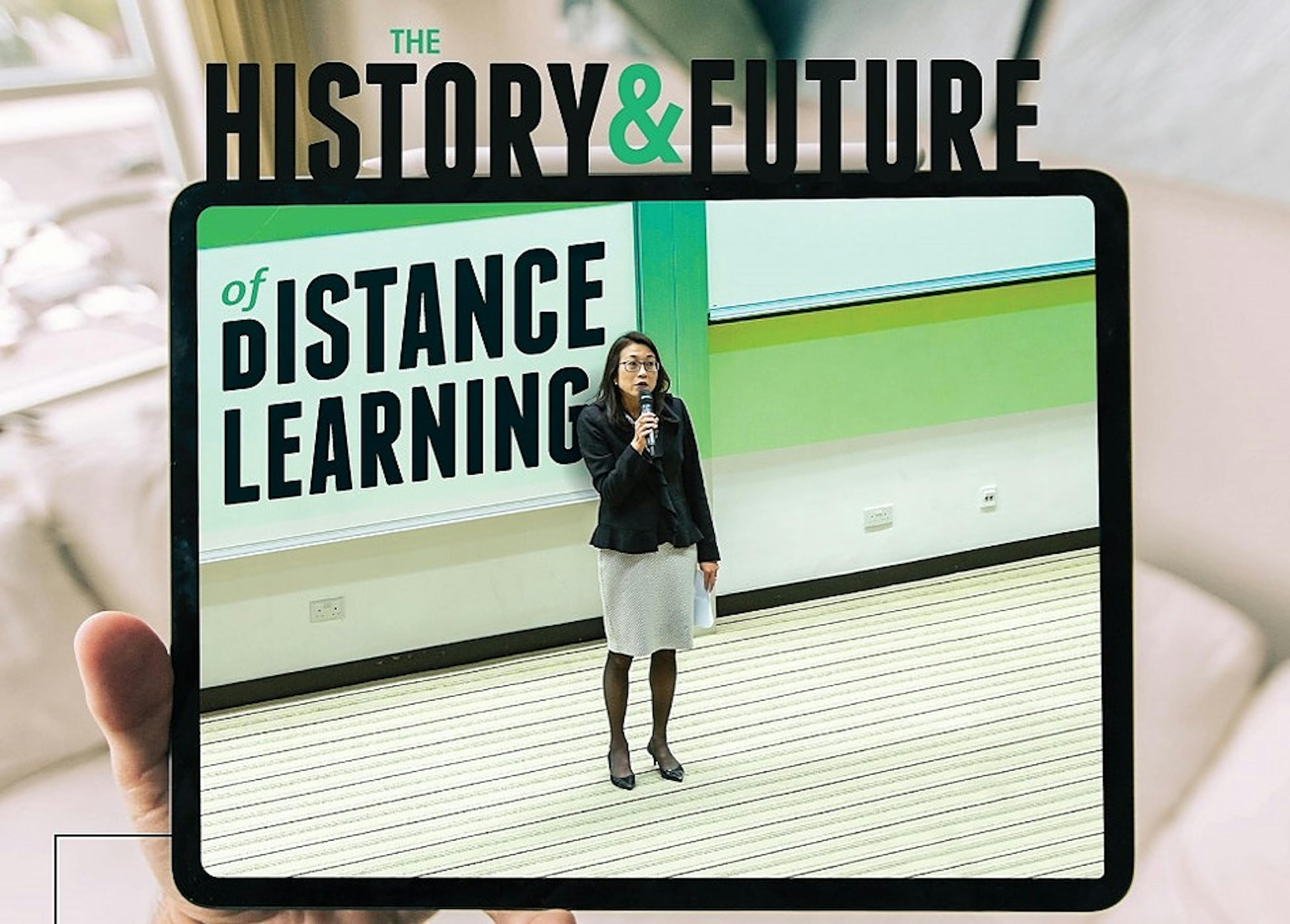 THE HISTORY & FUTURE

of DISTANCE LEARNING