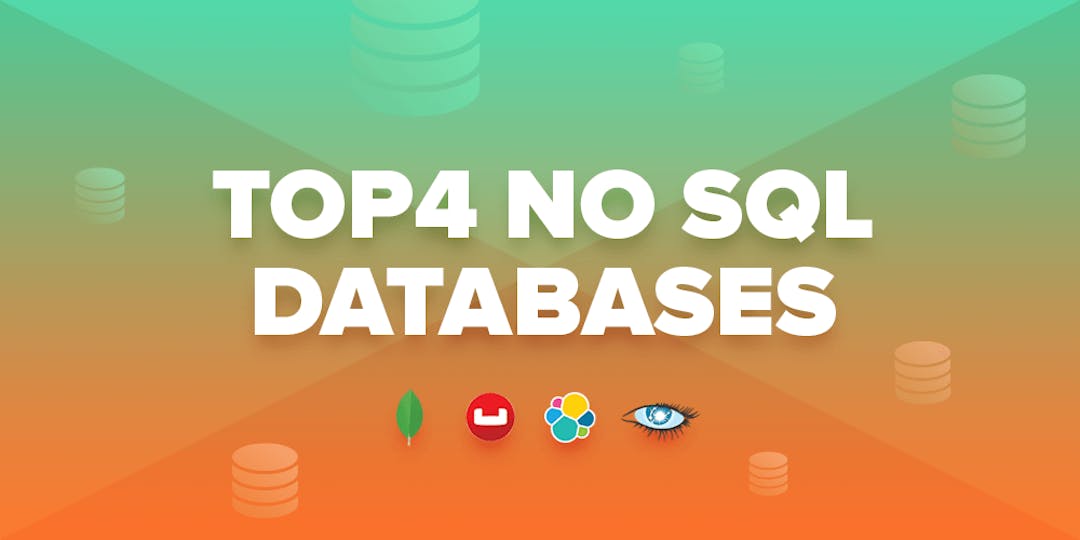 TOP4 NO SQL DATABASES