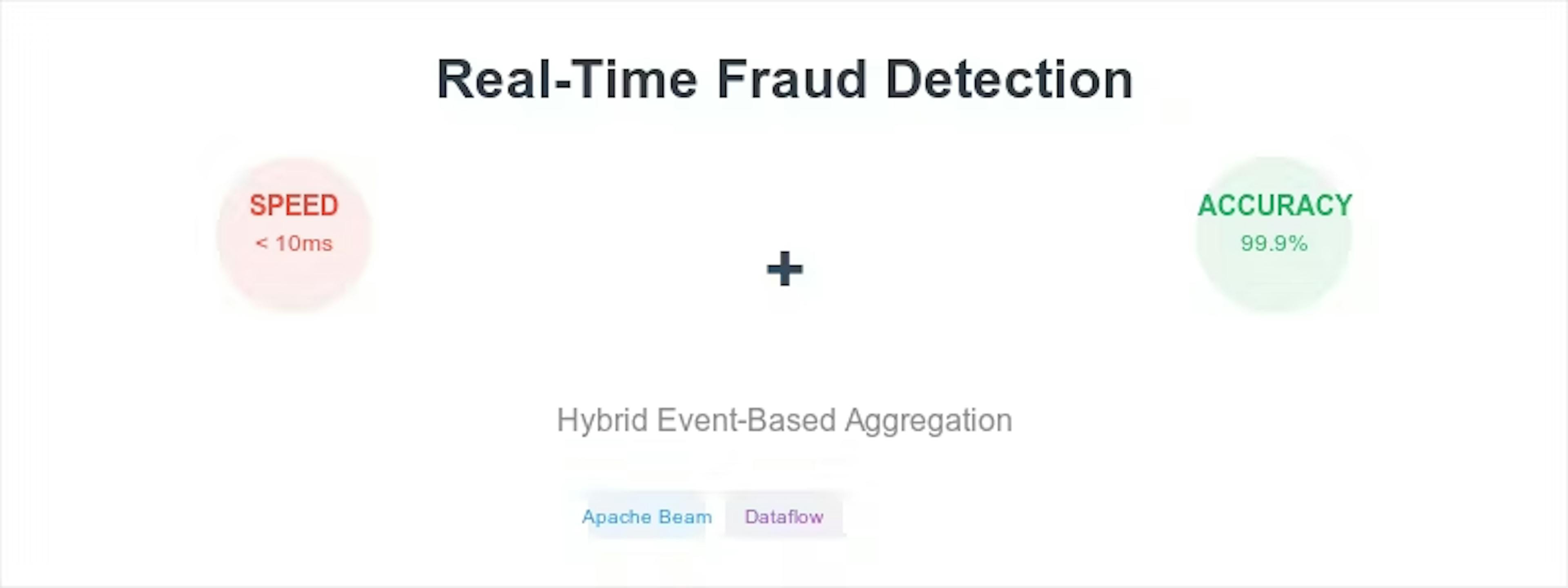 Real-Time Fraud Detection

SPEED
< 10ms

+

ACCURACY
99.9%

Hybrid Event-Based Aggregation

Apache Beam Dataflow