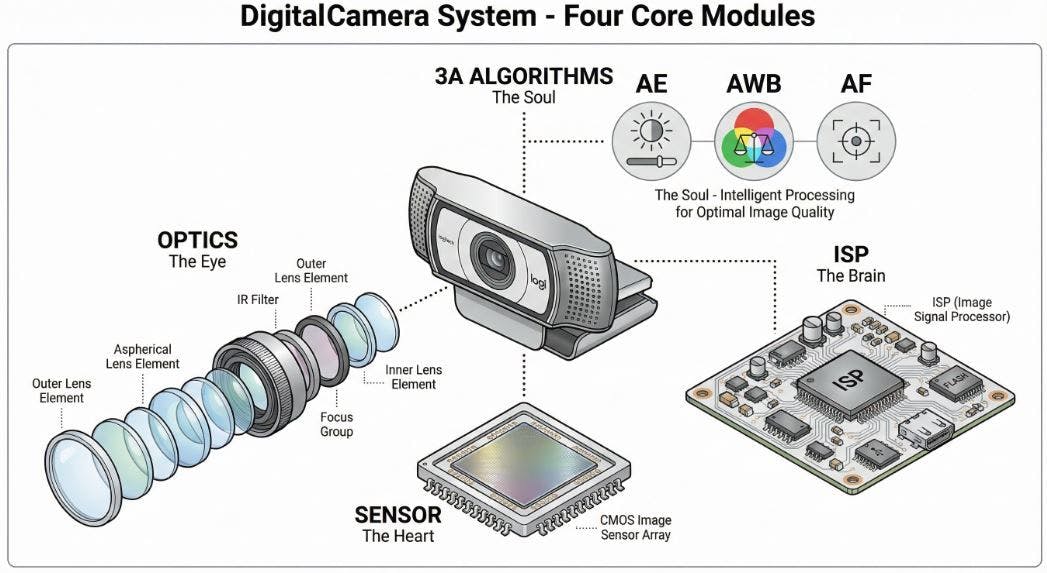 DigitalCamera System - Four Core Modules

3A ALGORITHMS
The Soul

AE

AWB

AF

The Soul - Intelligent Processing for Optimal Image Quality

OPTICS
The Eye

Outer Lens Element

IR Filter

Aspherical Lens Element

Outer Lens Element

Inner Lens Element

Focus Group

logitech

logi

ISP
The Brain

ISP (Image Signal Processor)

ISP

FLASH

SENSOR
The Heart

CMOS Image Sensor Array