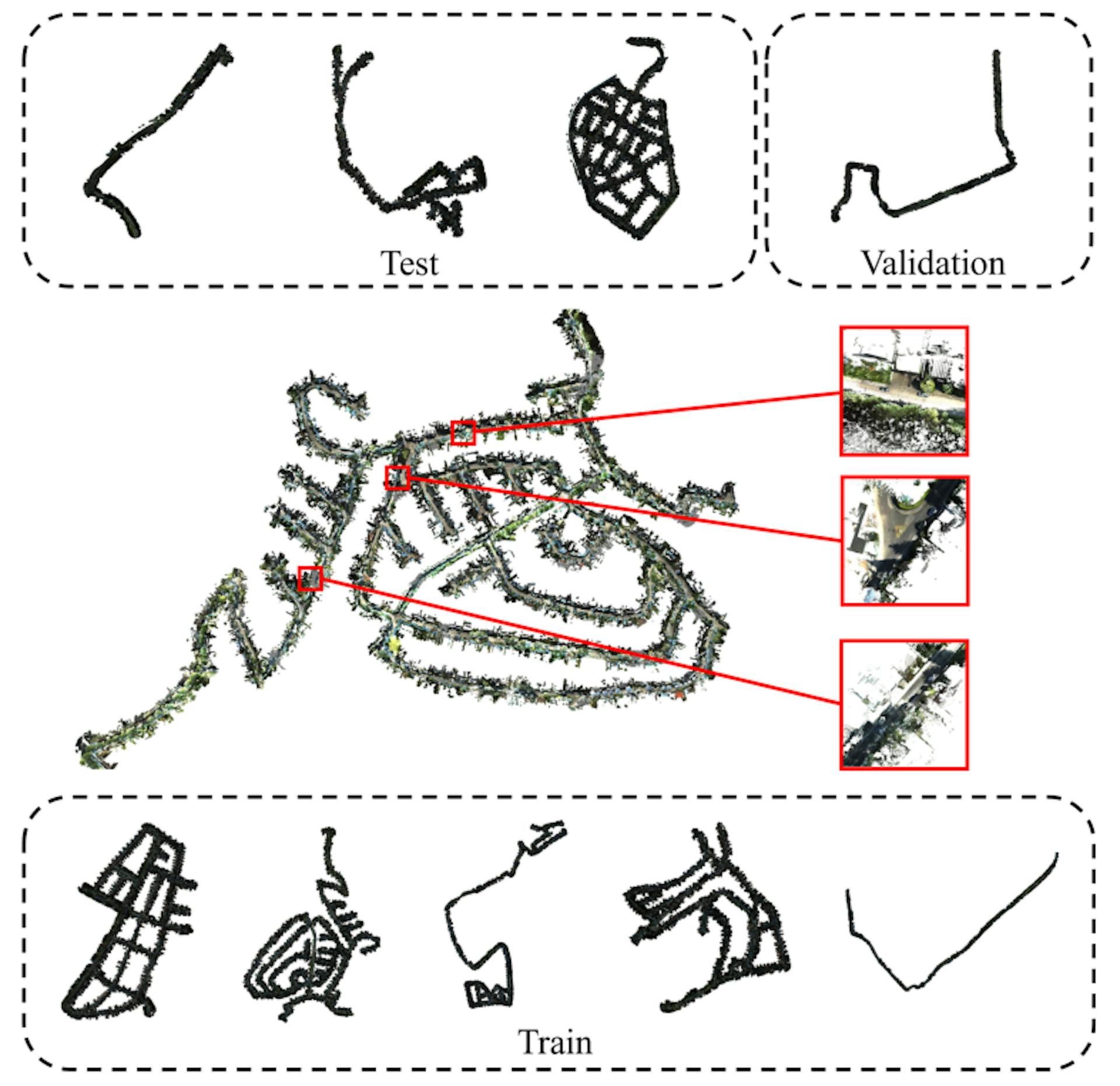 Test

Validation

Train