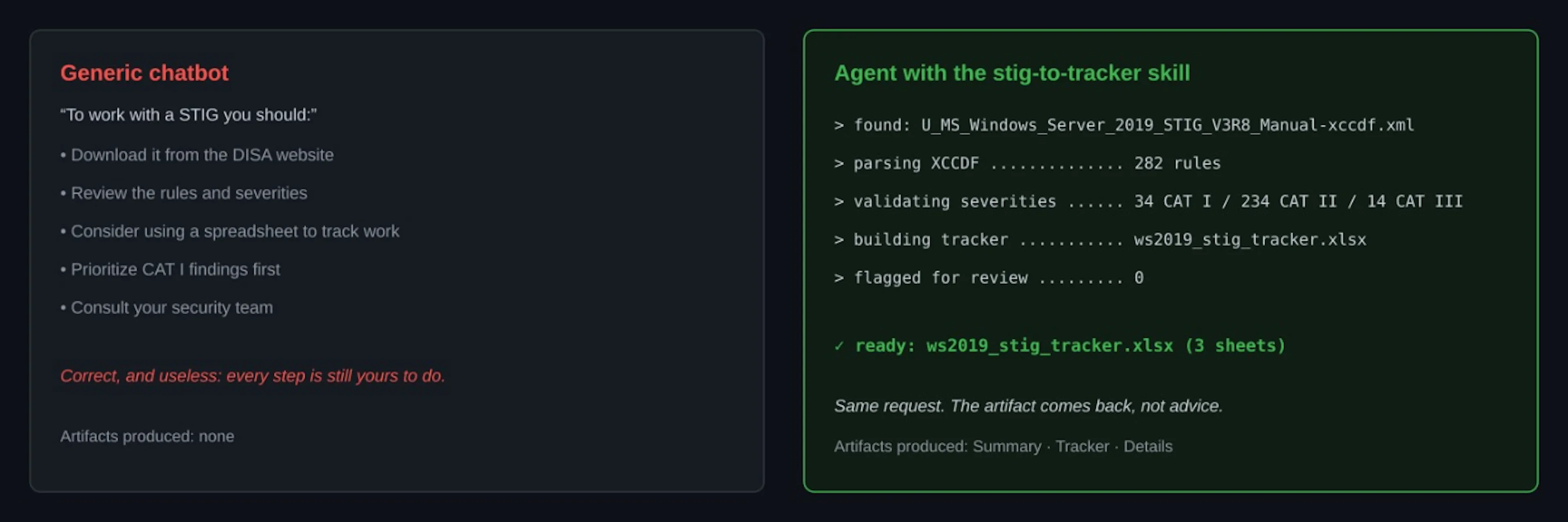 Generic chatbot

“To work with a STIG you should:”

• Download it from the DISA website

• Review the rules and severities

• Consider using a spreadsheet to track work

• Prioritize CAT I findings first

• Consult your security team

Correct, and useless: every step is still yours to do.

Artifacts produced: none

Agent with the stig-to-tracker skill

> found: U_MS_Windows_Server_2019_STIG_V3R8_Manual-xccdf.xml

> parsing XCCDF .............. 282 rules

> validating severities ...... 34 CAT I / 234 CAT II / 14 CAT III

> building tracker ........... ws2019_stig_tracker.xlsx

> flagged for review ......... 0

✓ ready: ws2019_stig_tracker.xlsx (3 sheets)

Same request. The artifact comes back, not advice.

Artifacts produced: Summary · Tracker · Details