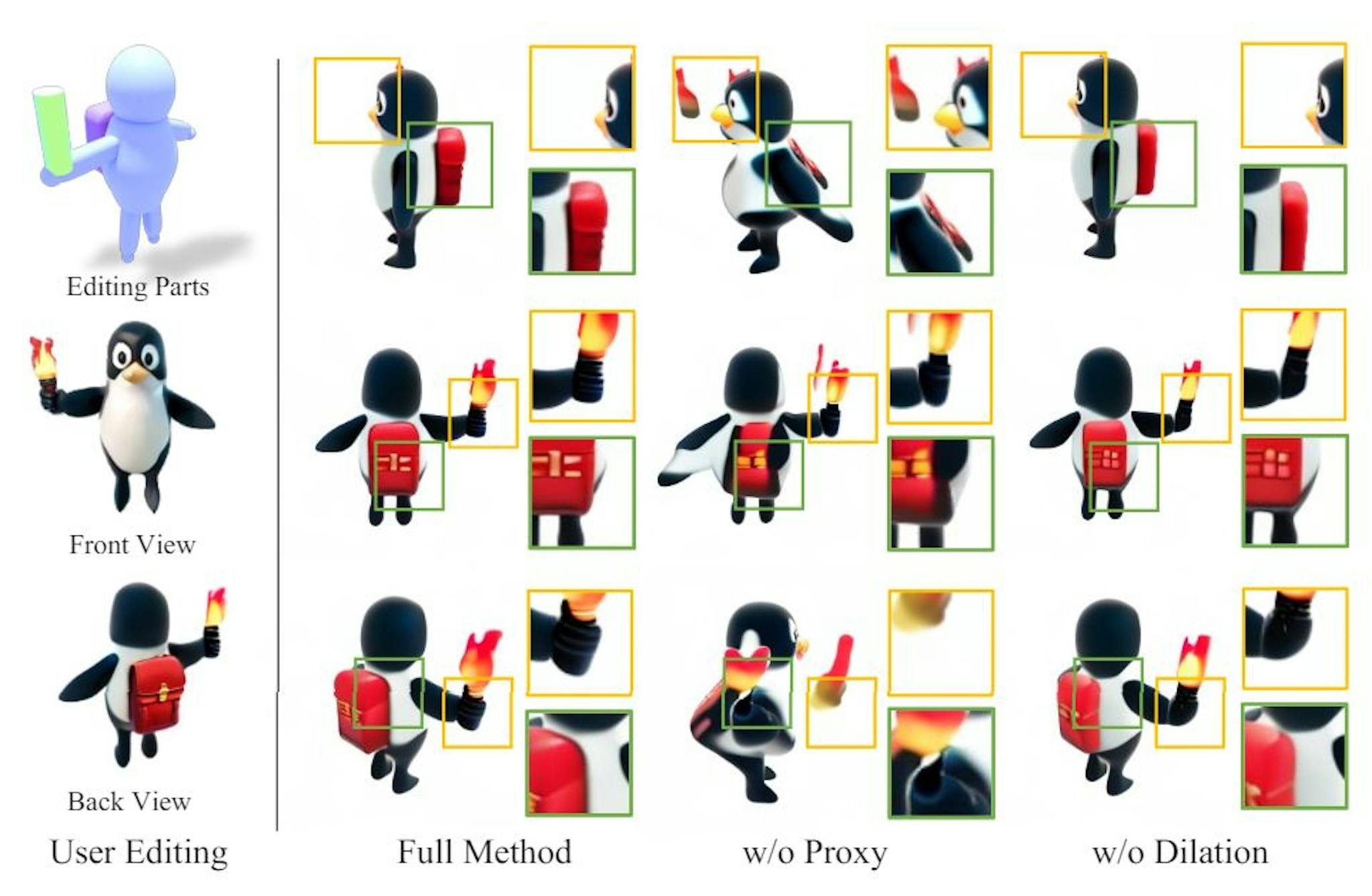 Editing Parts

Front View

Back View

User Editing

Full Method

w/o Proxy

w/o Dilation