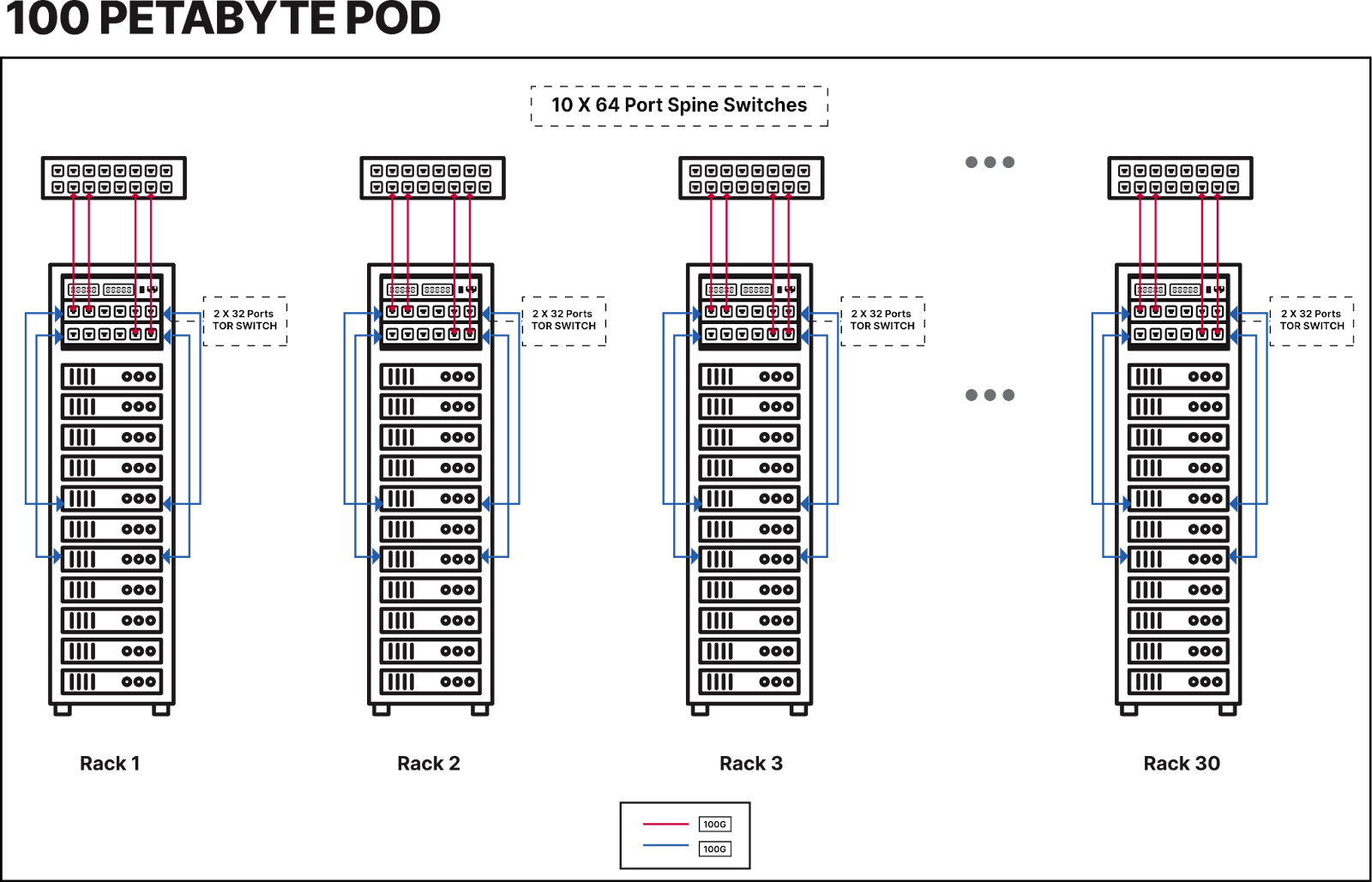 100 PETABYTE POD

10 X 64 Port Spine Switches

2 X 32 Ports
TOR SWITCH

2 X 32 Ports
TOR SWITCH

2 X 32 Ports
TOR SWITCH

2 X 32 Ports
TOR SWITCH

Rack 1

Rack 2

Rack 3

Rack 30

100G

100G