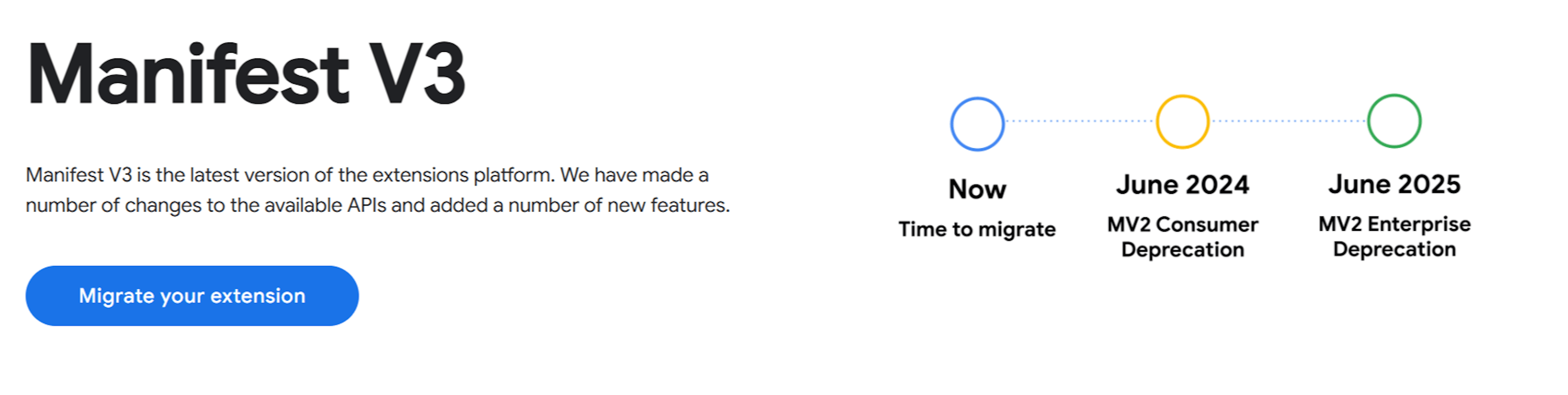 Manifest V3

Manifest V3 is the latest version of the extensions platform. We have made a number of changes to the available APIs and added a number of new features.

Migrate your extension

Now
Time to migrate

June 2024
MV2 Consumer Deprecation

June 2025
MV2 Enterprise Deprecation