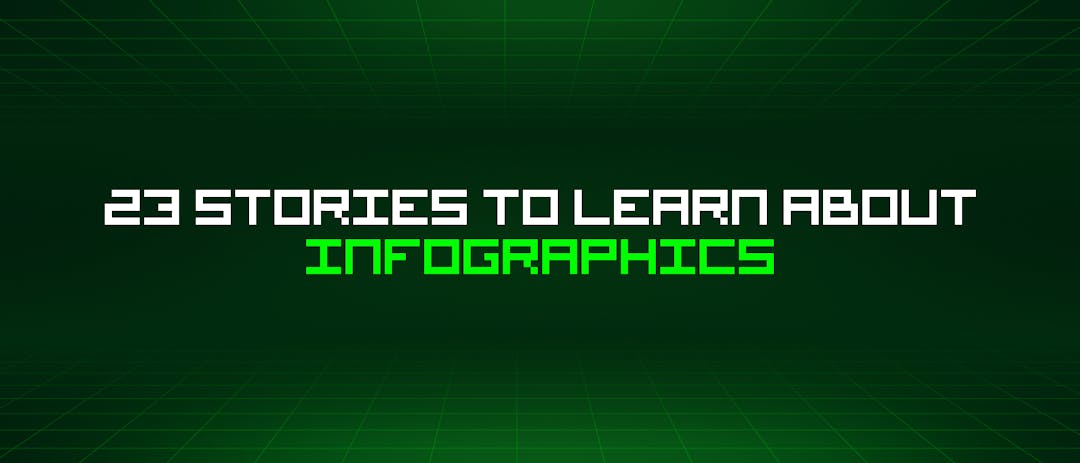 23 STORIES TO LEARN ABOUT
INFOGRAPHICS