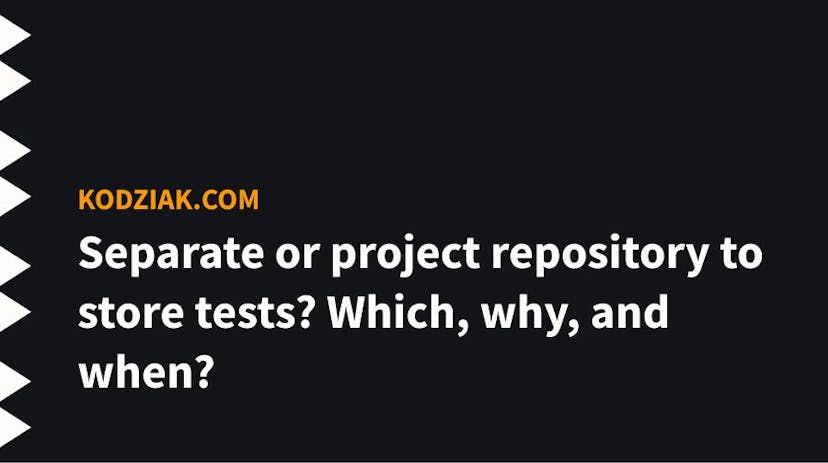 KODZIAK.COM

Separate or project repository to store tests? Which, why, and when?